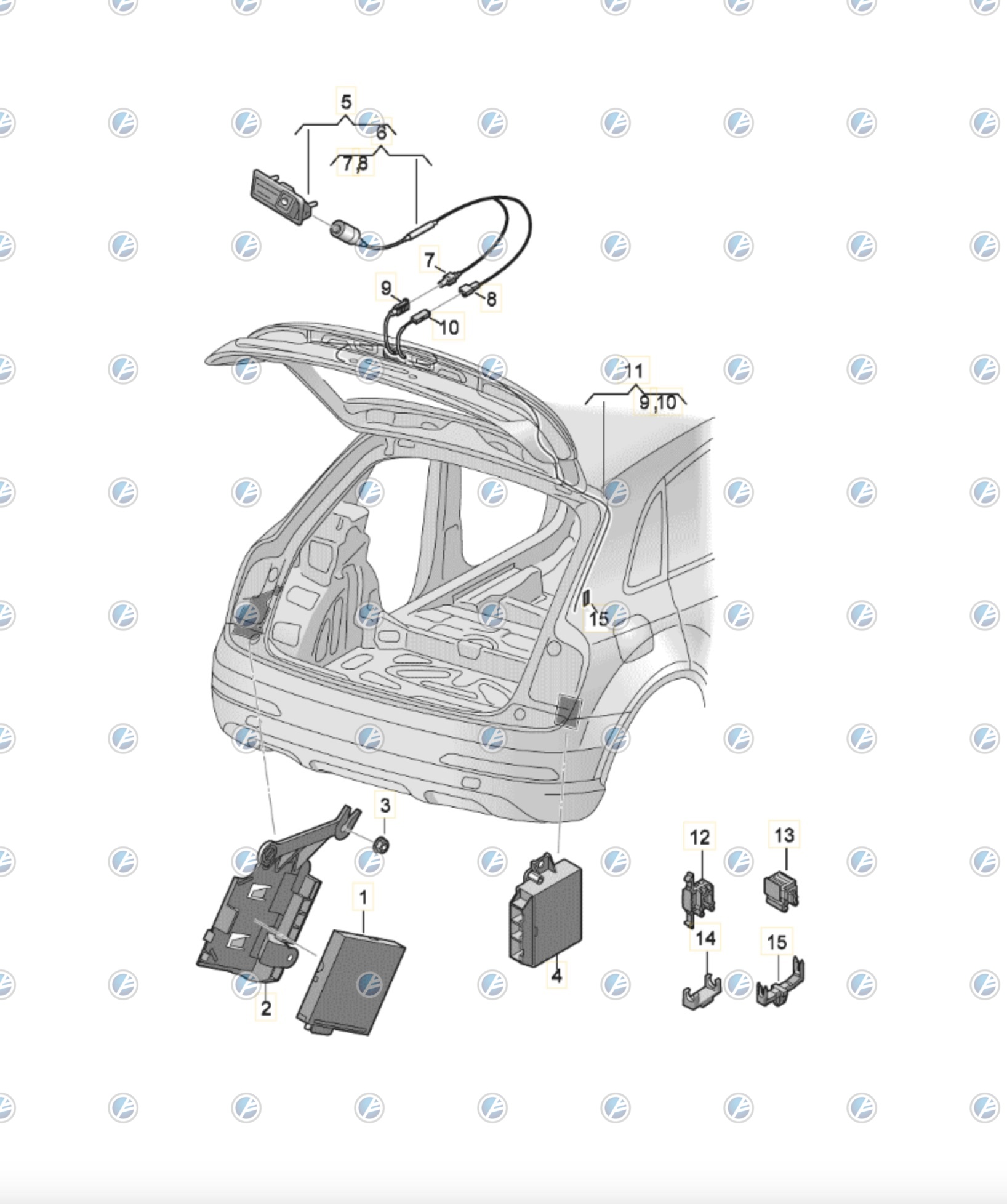 5
6
7,8
7
9
8
10
11
9,10
15
3
1
2
4
12
13
14
15